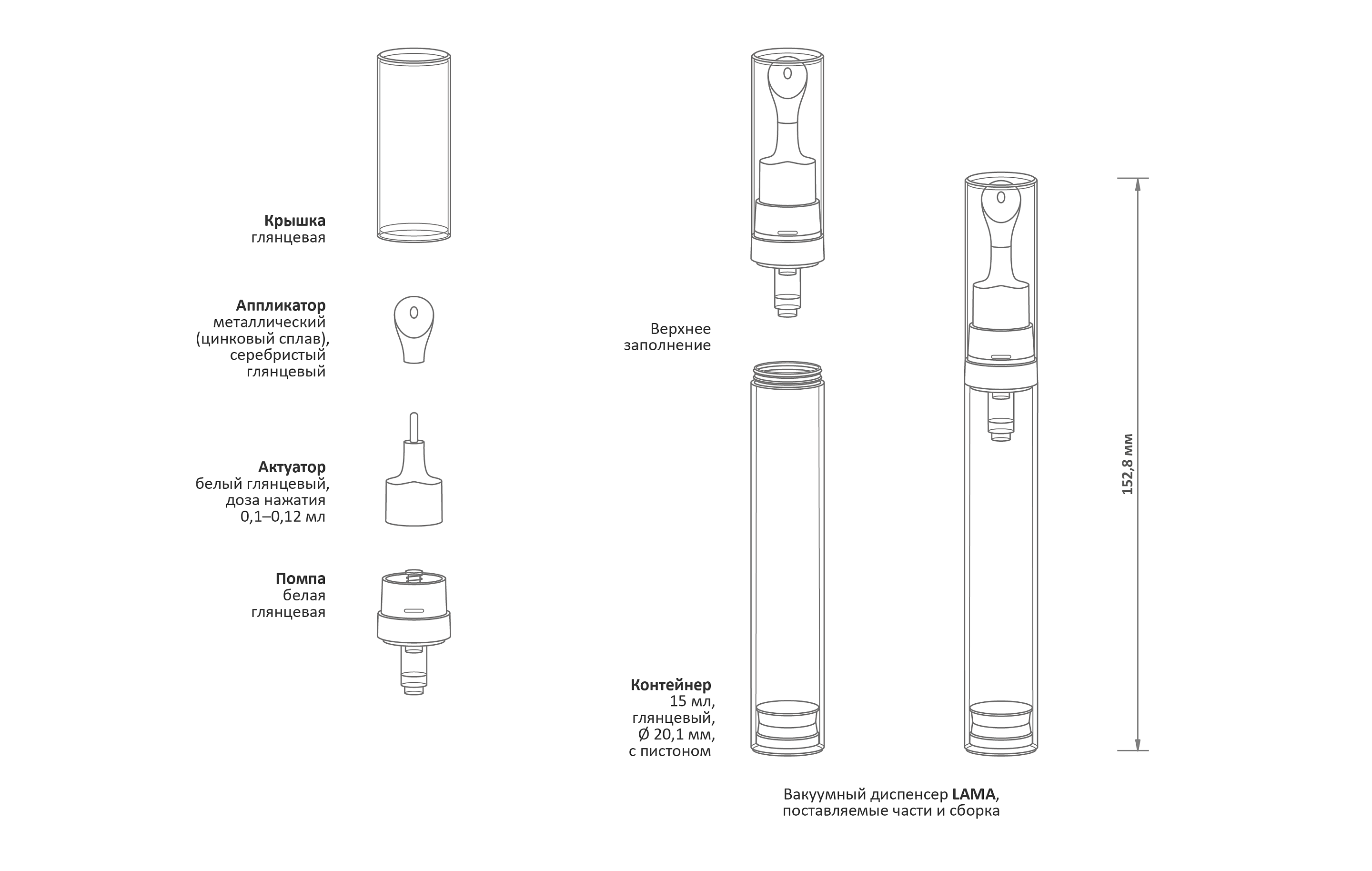 Крышка
глянцевая

Аппликатор
металлический
(цинковый сплав),
серебристый
глянцевый

Актуатор
белый глянцевый,
доза нажатия
0,1–0,12 мл

Помпа
белая
глянцевая

Верхнее
заполнение

Контейнер
15 мл,
глянцевый,
Ø 20,1 мм,
с пистоном

152,8 мм

Вакуумный диспенсер LAMA,
поставляемые части и сборка